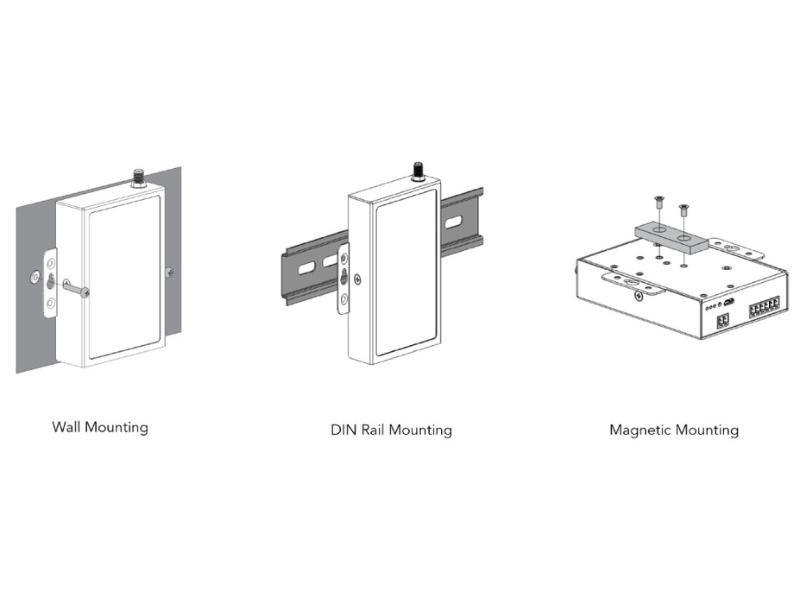 Wall Mounting

DIN Rail Mounting

Magnetic Mounting